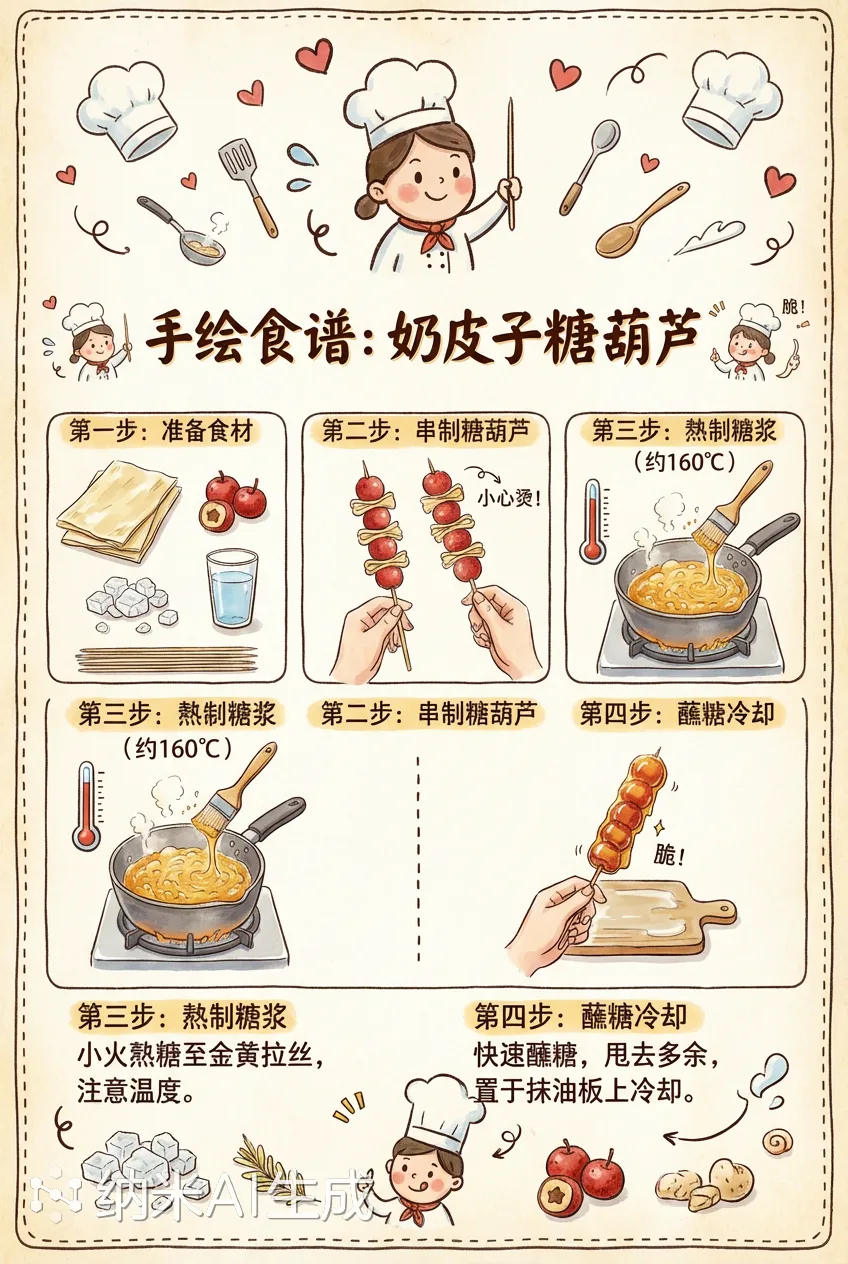 手绘食谱：奶皮子糖葫芦

脆！

第一步：准备食材

第二步：串制糖葫芦

小心烫！

第三步：熬制糖浆
（约160℃）

第三步：熬制糖浆
（约160℃）

第二步：串制糖葫芦

第四步：蘸糖冷却

脆！

第三步：熬制糖浆
小火熬糖至金黄拉丝，注意温度。

第四步：蘸糖冷却
快速蘸糖，甩去多余，置于抹油板上冷却。

纳米AI生成