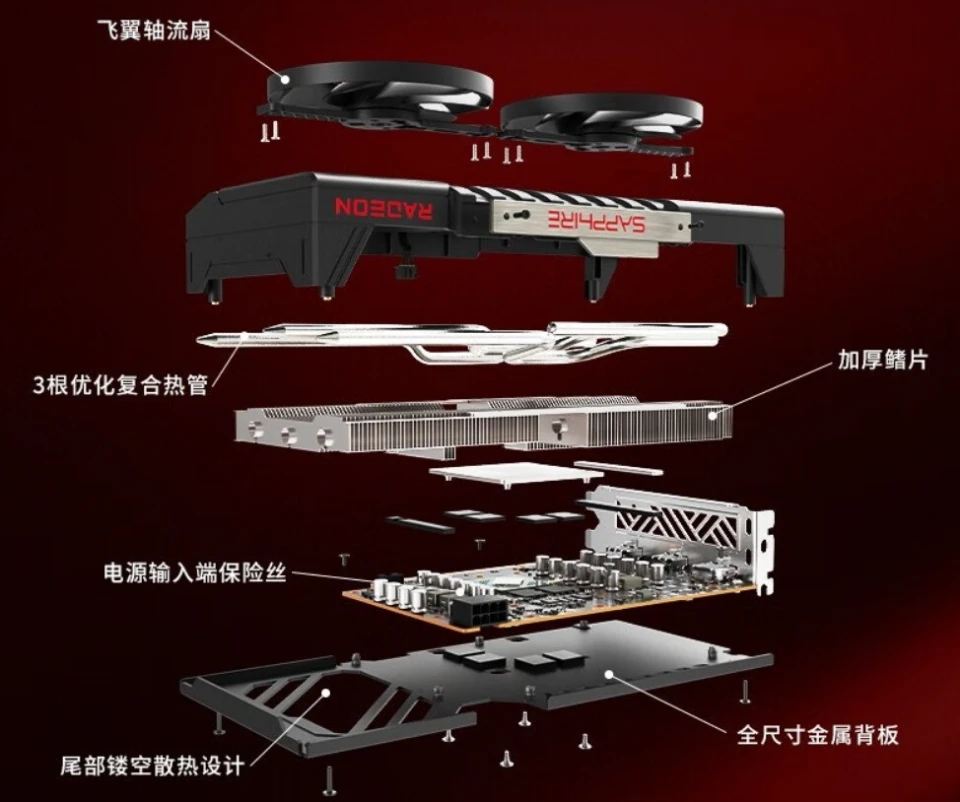 飞翼轴流扇

RADEON

SAPPHIRE

3根优化复合热管

加厚鳍片

电源输入端保险丝

全尺寸金属背板

尾部镂空散热设计